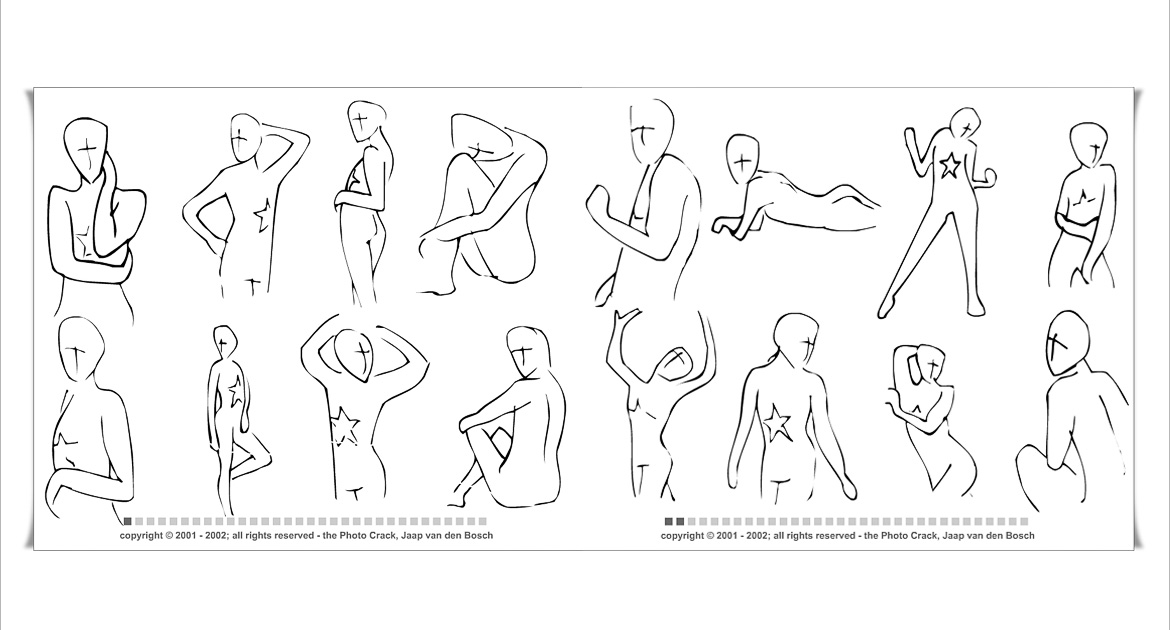 copyright © 2001 - 2002; all rights reserved - the Photo Crack, Jaap van den Bosch

copyright © 2001 - 2002; all rights reserved - the Photo Crack, Jaap van den Bosch